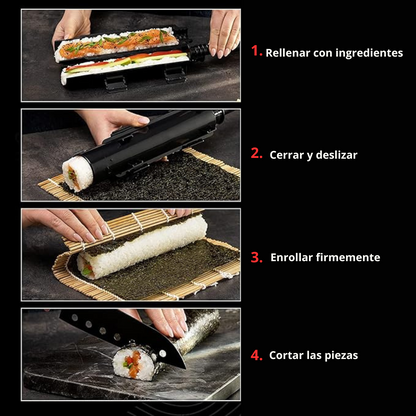 1. Rellenar con ingredientes

2. Cerrar y deslizar

3. Enrollar firmemente

4. Cortar las piezas